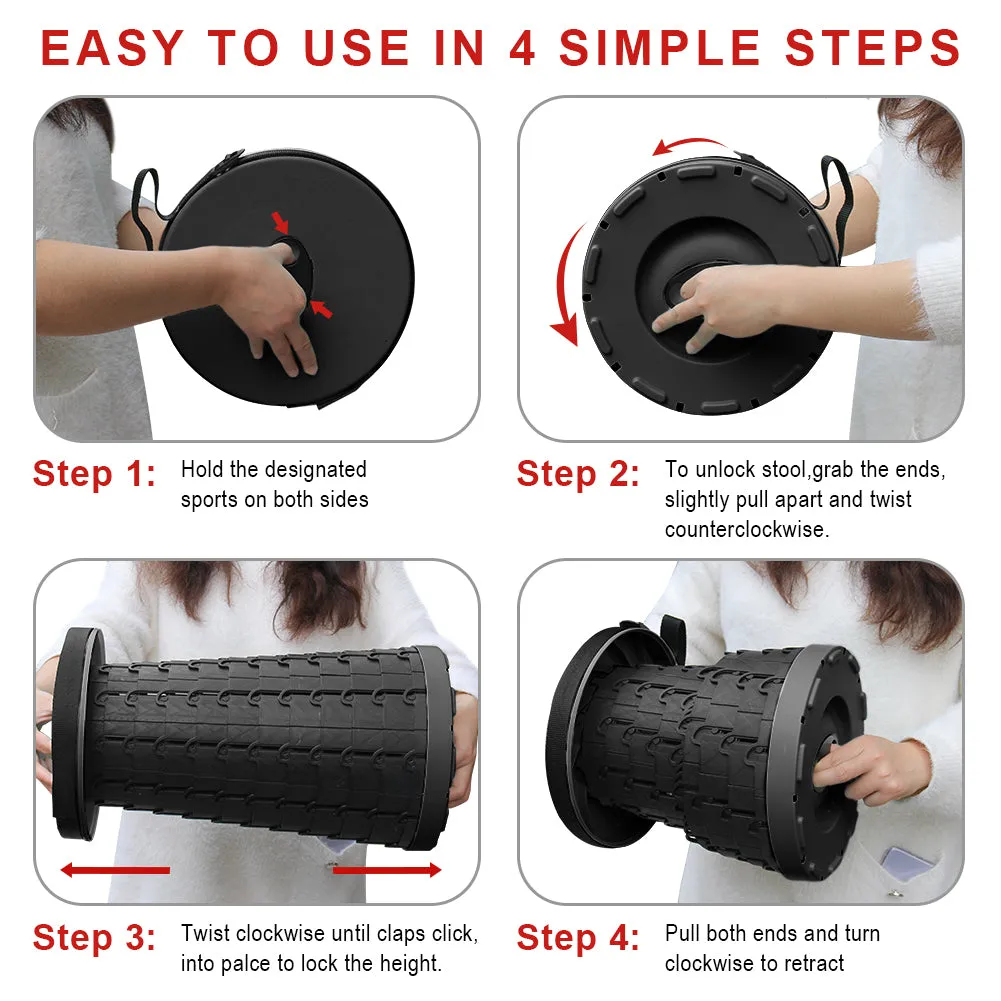 EASY TO USE IN 4 SIMPLE STEPS

Step 1: Hold the designated sports on both sides

Step 2: To unlock stool,grab the ends, slightly pull apart and twist counterclockwise.

Step 3: Twist clockwise until claps click, into palce to lock the height.

Step 4: Pull both ends and turn clockwise to retract